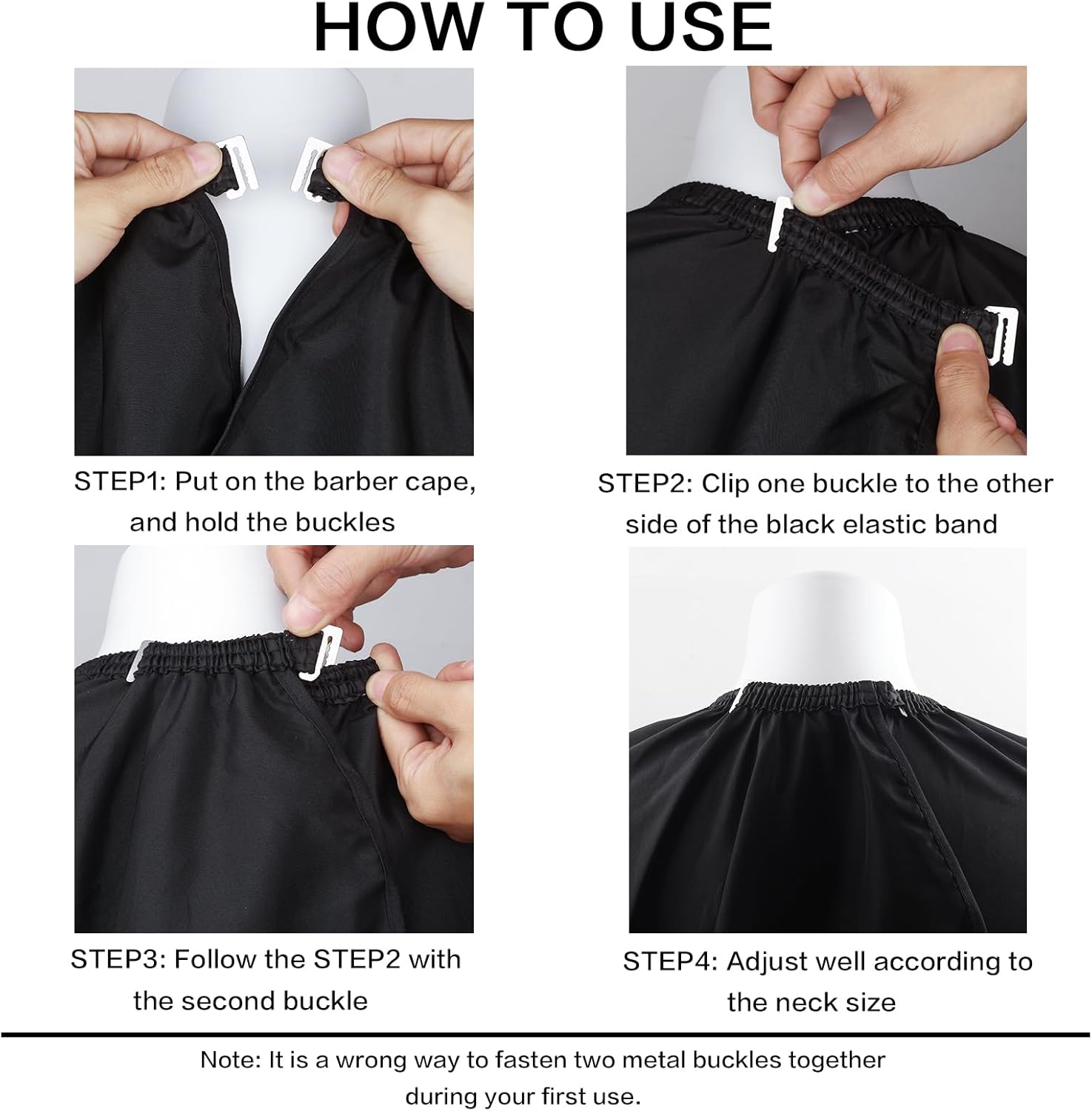 HOW TO USE

STEP1: Put on the barber cape, and hold the buckles

STEP2: Clip one buckle to the other side of the black elastic band

STEP3: Follow the STEP2 with the second buckle

STEP4: Adjust well according to the neck size

Note: It is a wrong way to fasten two metal buckles together during your first use.